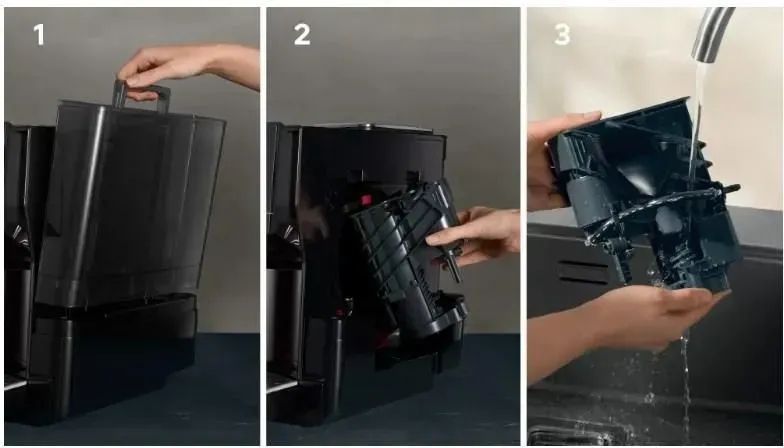 1

2

3